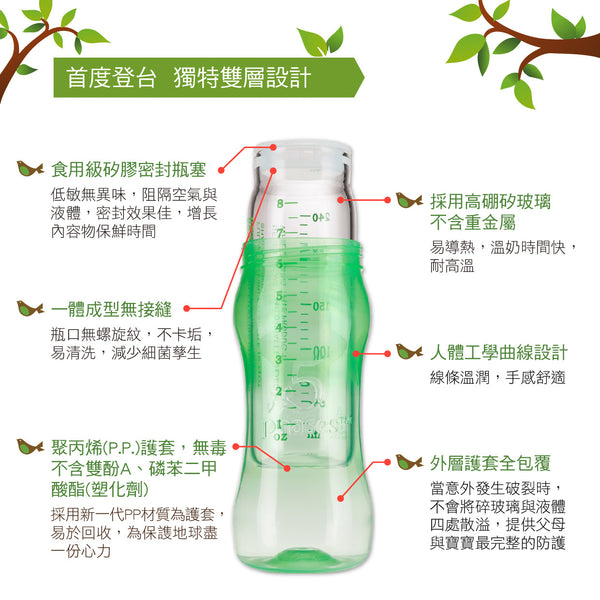 首度登台　獨特雙層設計

食用級矽膠密封瓶塞

低敏無異味，阻隔空氣與液體，密封效果佳，增長內容物保鮮時間

一體成型無接縫

瓶口無螺旋紋，不卡垢，易清洗，減少細菌孳生

聚丙烯(P.P.)護套，無毒不含雙酚A、磷苯二甲酸酯(塑化劑)

採用新一代PP材質為護套，易於回收，為保護地球盡一份心力

採用高硼矽玻璃不含重金屬

易導熱，溫奶時間快，耐高溫

人體工學曲線設計

線條溫潤，手感舒適

外層護套全包覆

當意外發生破裂時，不會將碎玻璃與液體四處散溢，提供父母與寶寶最完整的防護

8
7
6
5
4
3
2
1
oz
240
150
100
ml
5
phases